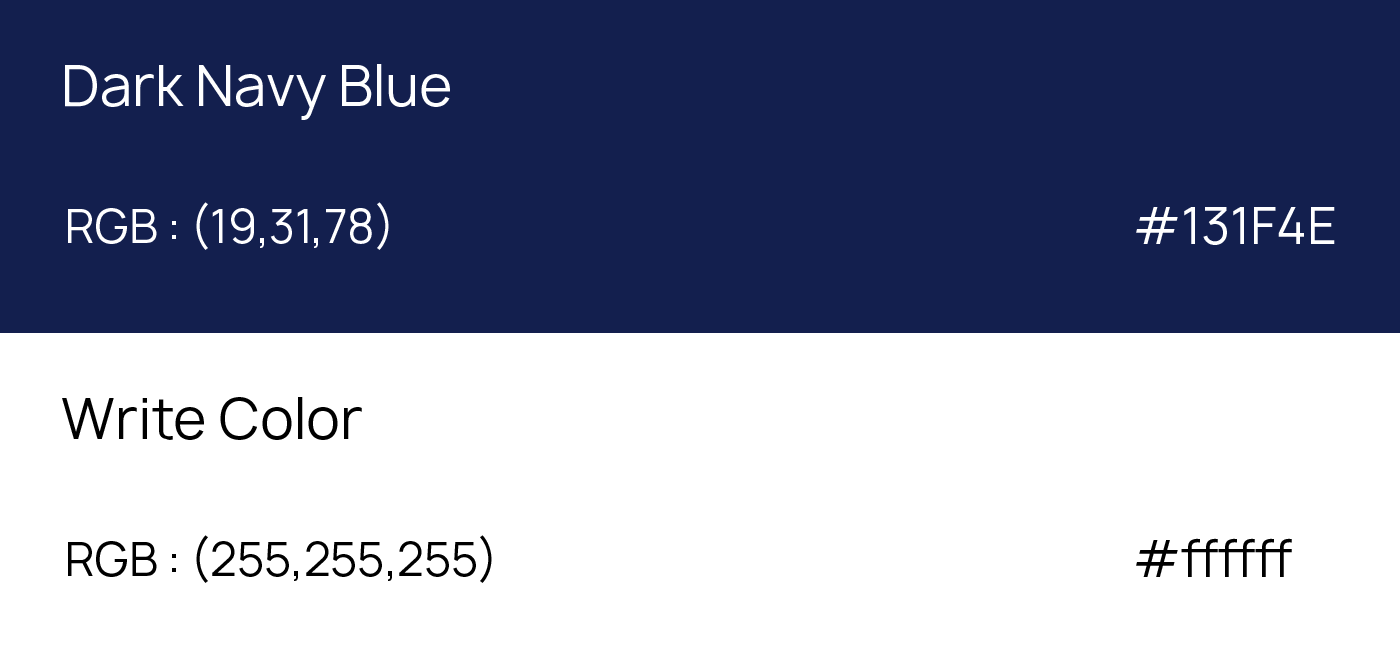 Dark Navy Blue

RGB : (19,31,78)

#131F4E

Write Color

RGB : (255,255,255)

#ffffff